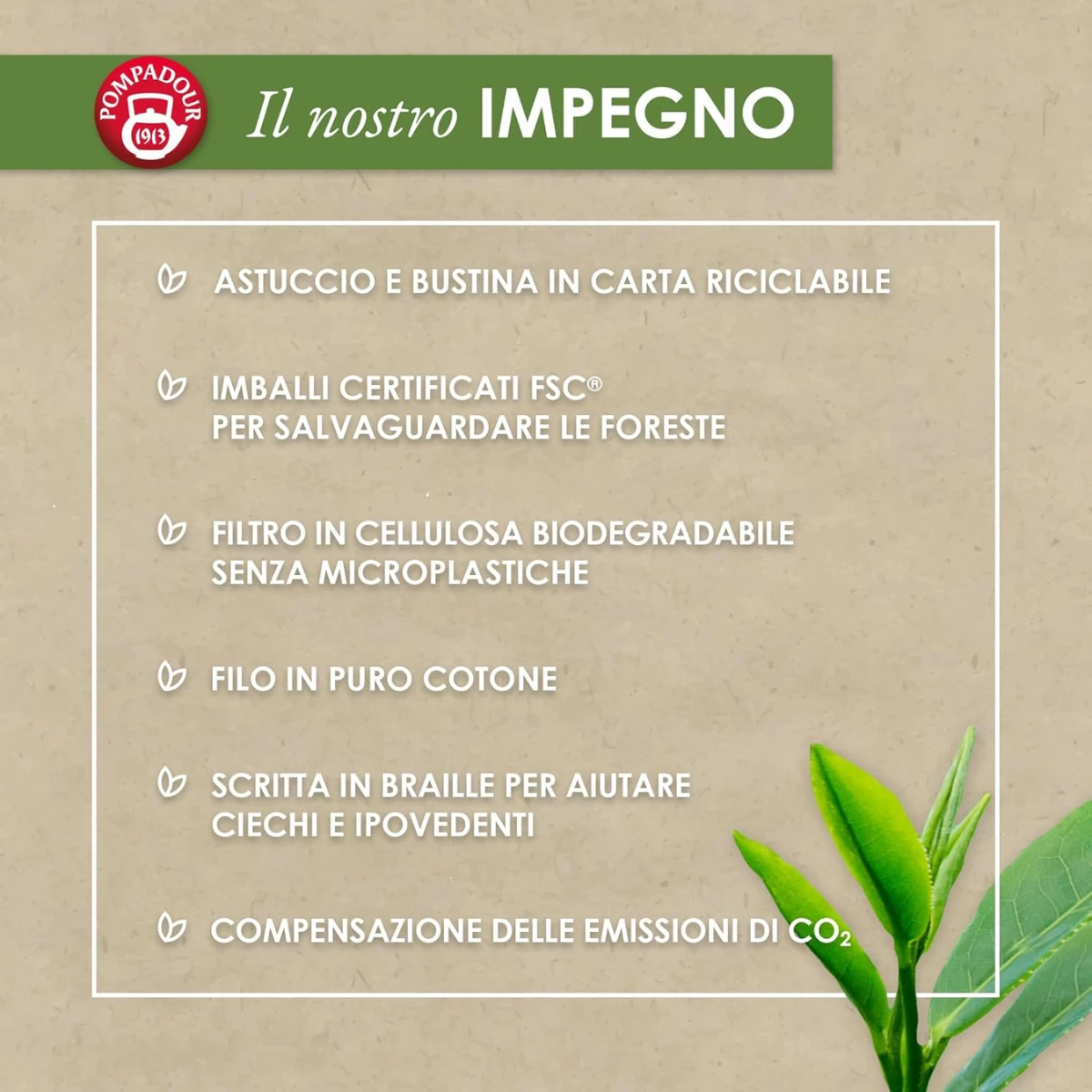 POMPADOUR 1913

Il nostro IMPEGNO

ASTUCCIO E BUSTINA IN CARTA RICICLABILE

IMBALLI CERTIFICATI FSC®
PER SALVAGUARDARE LE FORESTE

FILTRO IN CELLULOSA BIODEGRADABILE
SENZA MICROPLASTICHE

FILO IN PURO COTONE

SCRITTA IN BRAILLE PER AIUTARE
CIECHI E IPOVEDENTI

COMPENSAZIONE DELLE EMISSIONI DI $CO_2$